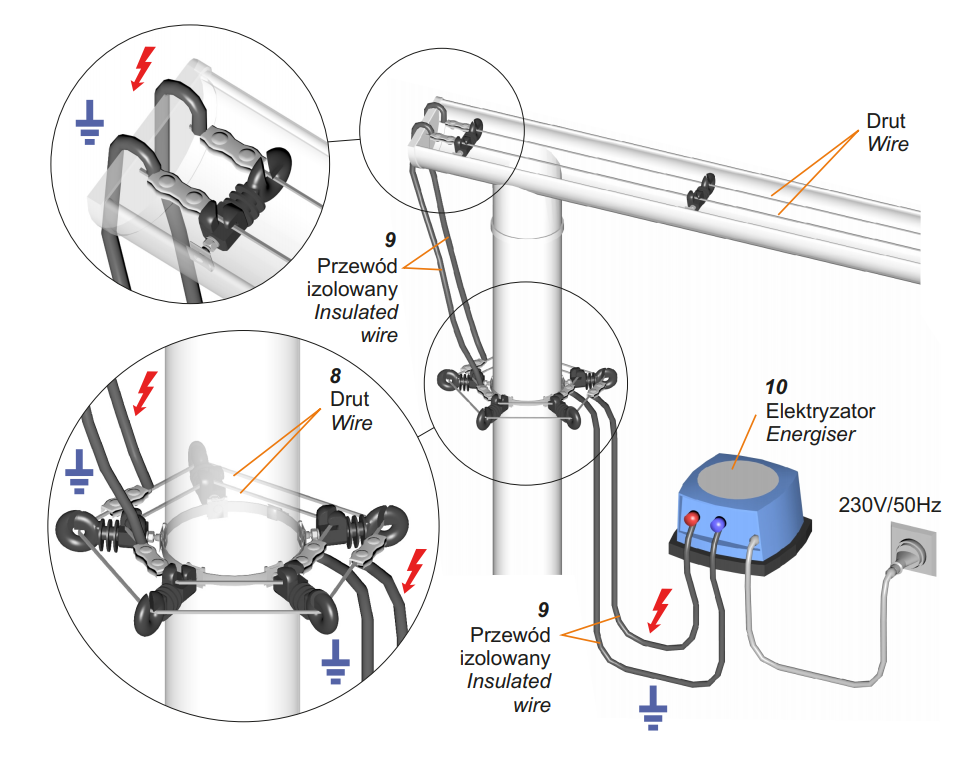 Drut
Wire

9
Przewód
izolowany
Insulated
wire

8
Drut
Wire

10
Elektryzator
Energiser

230V/50Hz

9
Przewód
izolowany
Insulated
wire