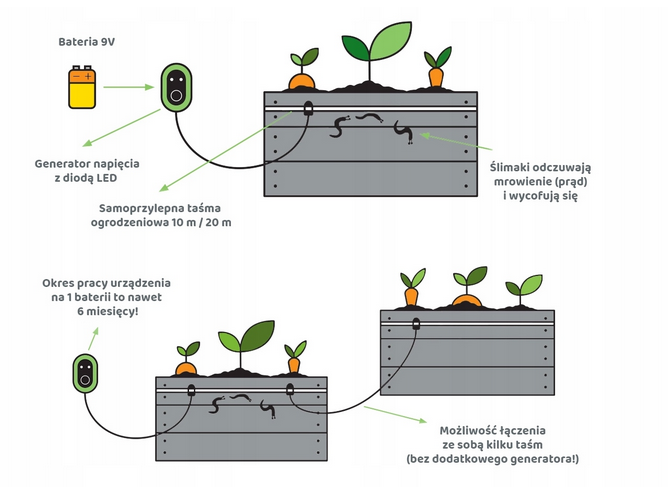 Bateria 9V

Generator napięcia z diodą LED

Samoprzylepna taśma ogrodzeniowa 10 m / 20 m

Ślimaki odczuwają mrowienie (prąd) i wycofują się

Okres pracy urządzenia na 1 baterii to nawet 6 miesięcy!

Możliwość łączenia ze sobą kilku taśm (bez dodatkowego generatora!)